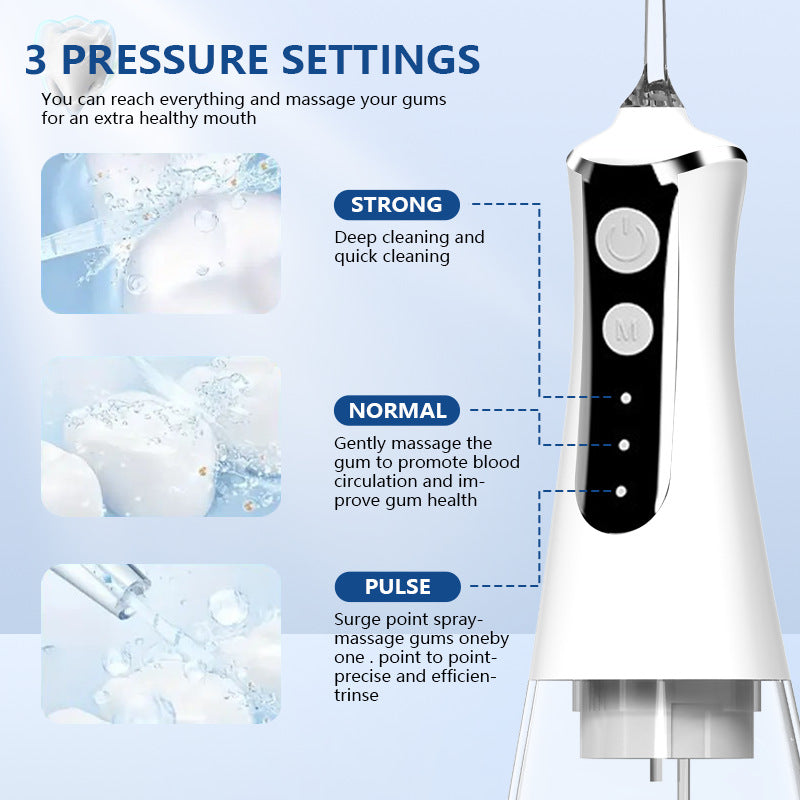 3 PRESSURE SETTINGS

You can reach everything and massage your gums for an extra healthy mouth

STRONG

Deep cleaning and quick cleaning

NORMAL

Gently massage the gum to promote blood circulation and improve gum health

PULSE

Surge point spray-massage gums oneby one . point to point-precise and efficien-trinse

M